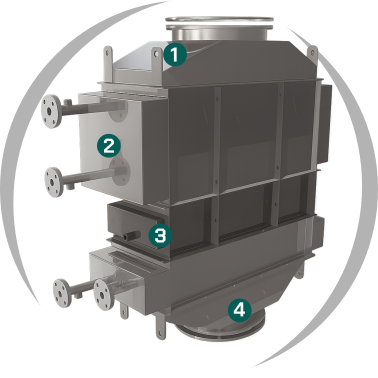 1
2
3
4